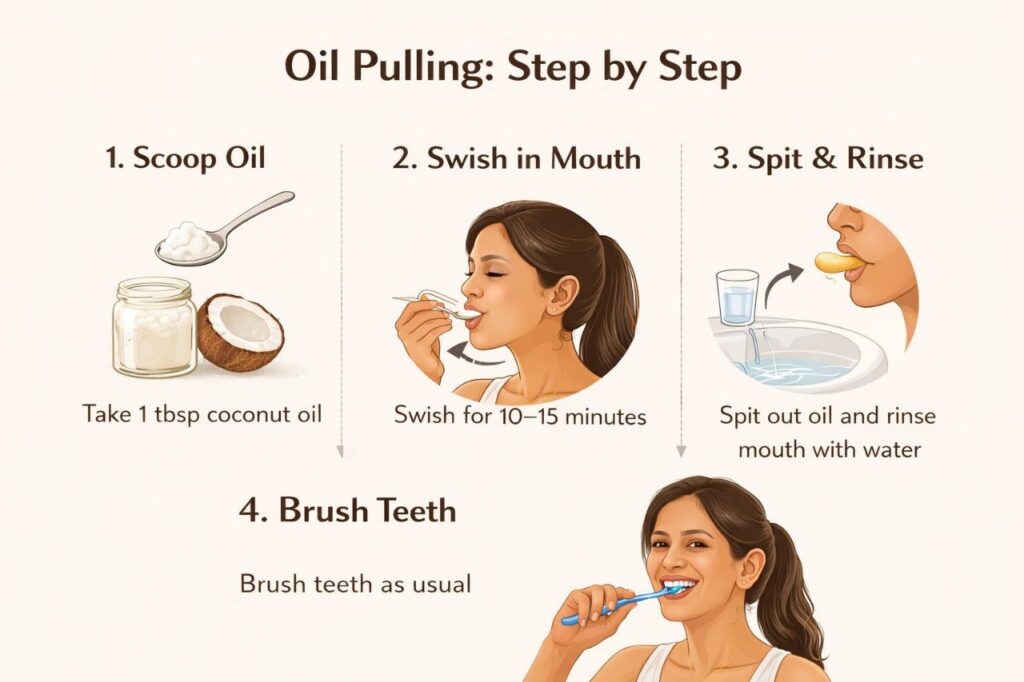 Oil Pulling: Step by Step

1. Scoop Oil

Take 1 tbsp coconut oil

2. Swish in Mouth

Swish for 10–15 minutes

3. Spit & Rinse

Spit out oil and rinse mouth with water

4. Brush Teeth

Brush teeth as usual